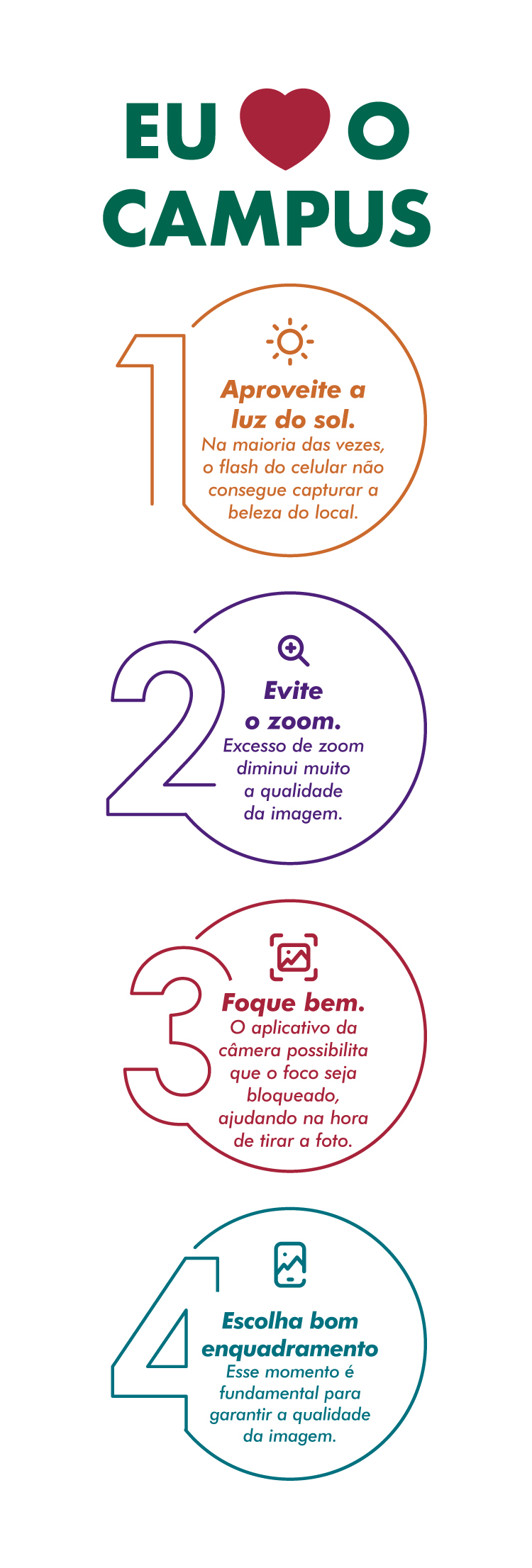 EU O CAMPUS

1

Aproveite a luz do sol.
Na maioria das vezes, o flash do celular não consegue capturar a beleza do local.

2

Evite o zoom.
Excesso de zoom diminui muito a qualidade da imagem.

3

Foque bem.
O aplicativo da câmera possibilita que o foco seja bloqueado, ajudando na hora de tirar a foto.

4

Escolha bom enquadramento
Esse momento é fundamental para garantir a qualidade da imagem.